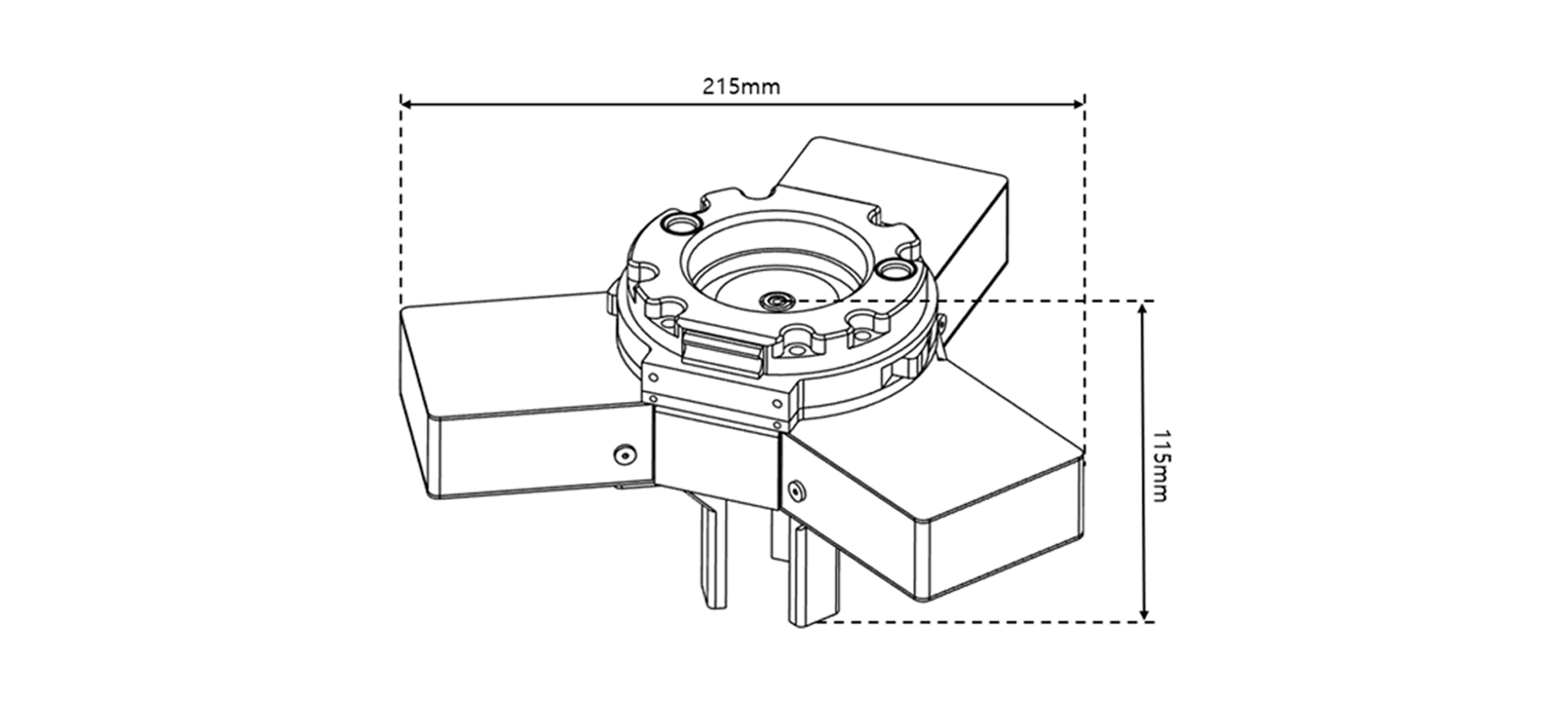 215mm

115mm